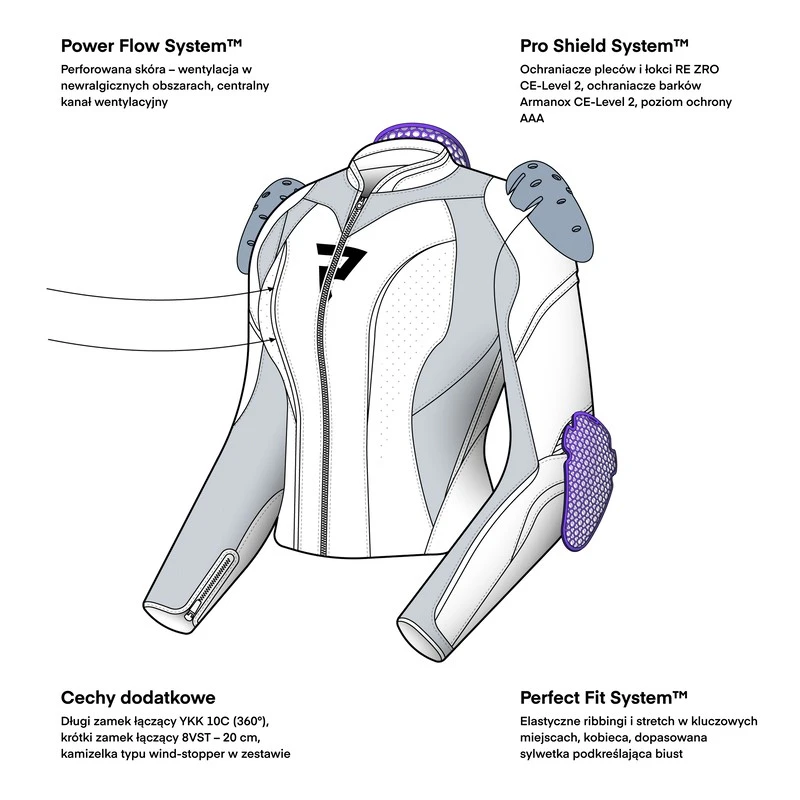 Power Flow System™

Perforowana skóra – wentylacja w newralgicznych obszarach, centralny kanał wentylacyjny

Pro Shield System™

Ochraniacze pleców i łokci RE ZRO CE-Level 2, ochraniacze barków Armanox CE-Level 2, poziom ochrony AAA

Cechy dodatkowe

Długi zamek łączący YKK 10C (360°), krótki zamek łączący 8VST – 20 cm, kamizelka typu wind-stopper w zestawie

Perfect Fit System™

Elastyczne ribbingi i stretch w kluczowych miejscach, kobieca, dopasowana sylwetka podkreślająca biust