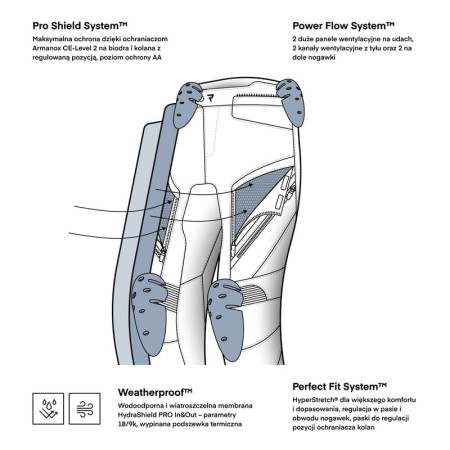 Pro Shield System™

Maksymalna ochrona dzięki ochraniaczom Armanox CE-Level 2 na biodra i kolana z regulowaną pozycją, poziom ochrony AA

Power Flow System™

2 duże panele wentylacyjne na udach, 2 kanały wentylacyjne z tyłu oraz 2 na dole nogawki

Weatherproof™

Wodoodporna i wiatroszczelna membrana HydraShield PRO In&Out – parametry 18/9k, wypinana podszewka termiczna

Perfect Fit System™

HyperStretch® dla większego komfortu i dopasowania, regulacja w pasie i obwodu nogawek, paski do regulacji pozycji ochraniacza kolan