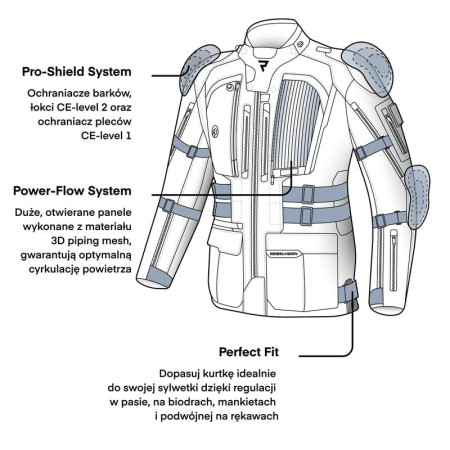 Pro-Shield System

Ochraniacze barków, łokci CE-level 2 oraz ochraniacz pleców CE-level 1

Power-Flow System

Duże, otwierane panele wykonane z materiału 3D piping mesh, gwarantują optymalną cyrkulację powietrza

REBELHORN

Perfect Fit

Dopasuj kurtkę idealnie do swojej sylwetki dzięki regulacji w pasie, na biodrach, mankietach i podwójnej na rękawach