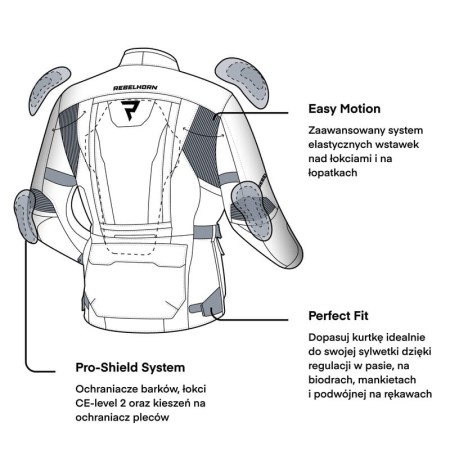 REBELHORN

Easy Motion

Zaawansowany system elastycznych wstawek nad łokciami i na łopatkach

Perfect Fit

Dopasuj kurtkę idealnie do swojej sylwetki dzięki regulacji w pasie, na biodrach, mankietach i podwójnej na rękawach

Pro-Shield System

Ochraniacze barków, łokci CE-level 2 oraz kieszeń na ochraniacz pleców